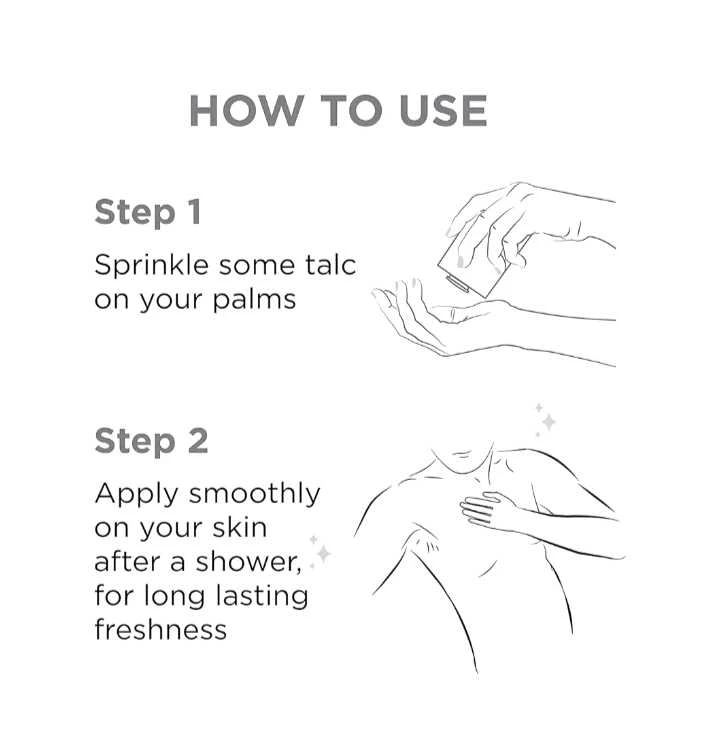 HOW TO USE

Step 1

Sprinkle some talc on your palms

Step 2

Apply smoothly on your skin after a shower, for long lasting freshness